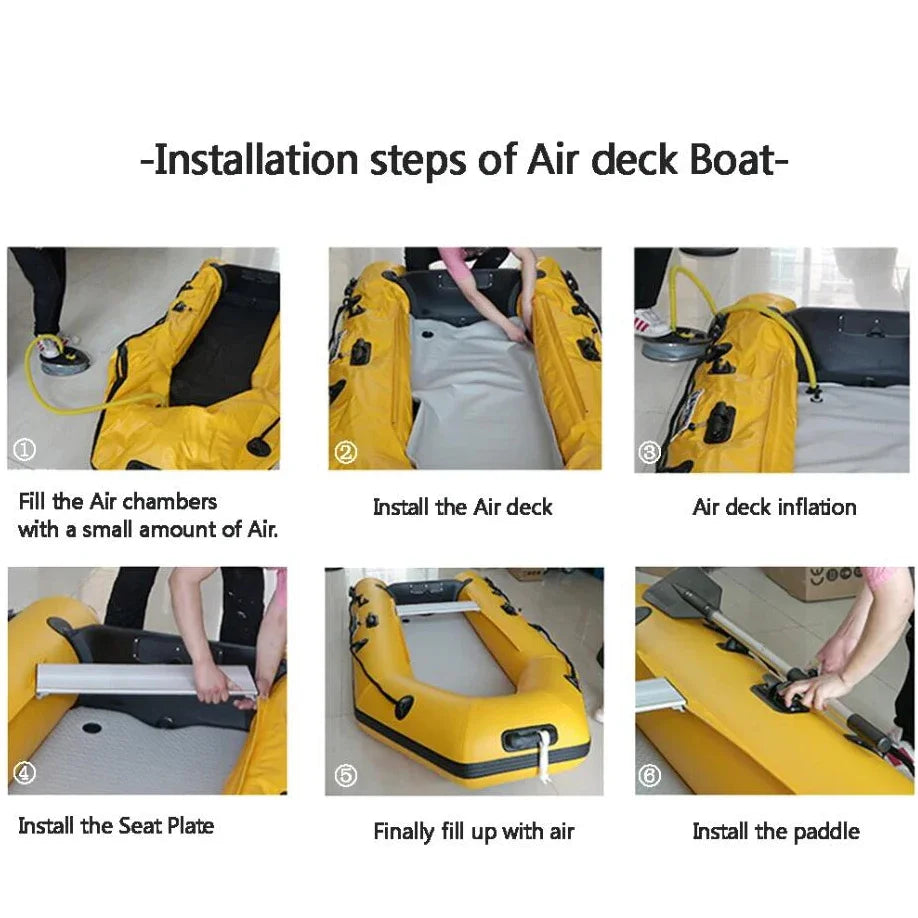 -Installation steps of Air deck Boat-

①

Fill the Air chambers with a small amount of Air.

②

Install the Air deck

③

Air deck inflation

④

Install the Seat Plate

⑤

Finally fill up with air

⑥

Install the paddle